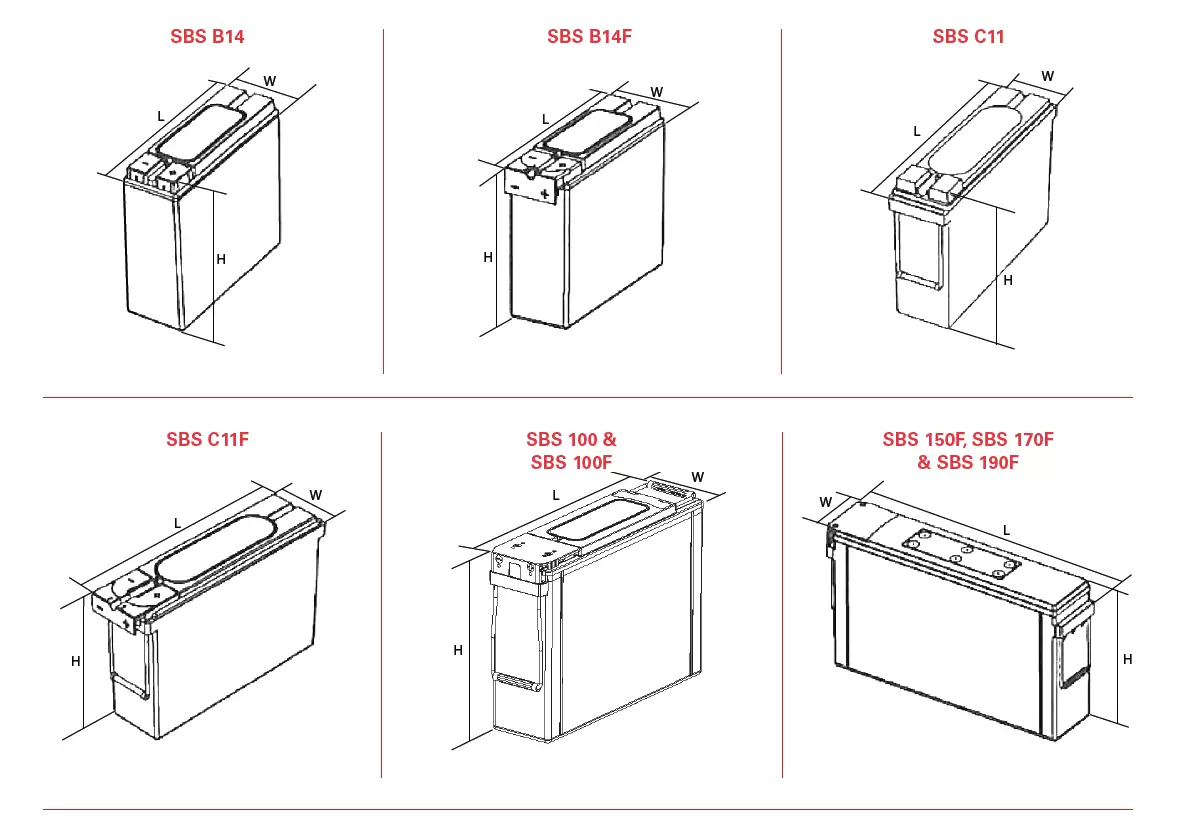 SBS B14

W
L
H

SBS B14F

W
L
H

SBS C11

W
L
H

SBS C11F

W
L
H

SBS 100 & SBS 100F

W
L
H

SBS 150F, SBS 170F & SBS 190F

W
L
H